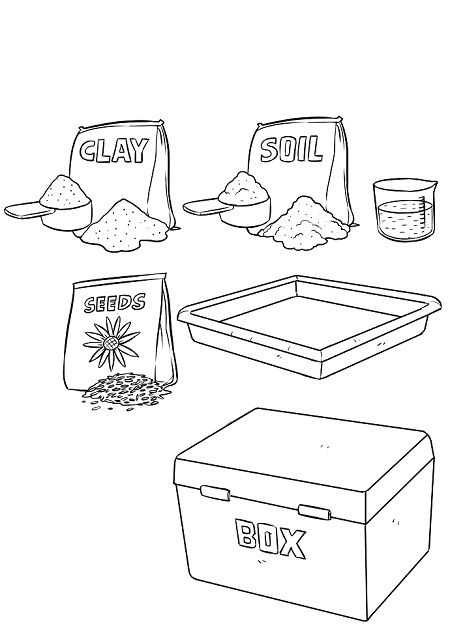 CLAY

SOIL

SEEDS

BOX